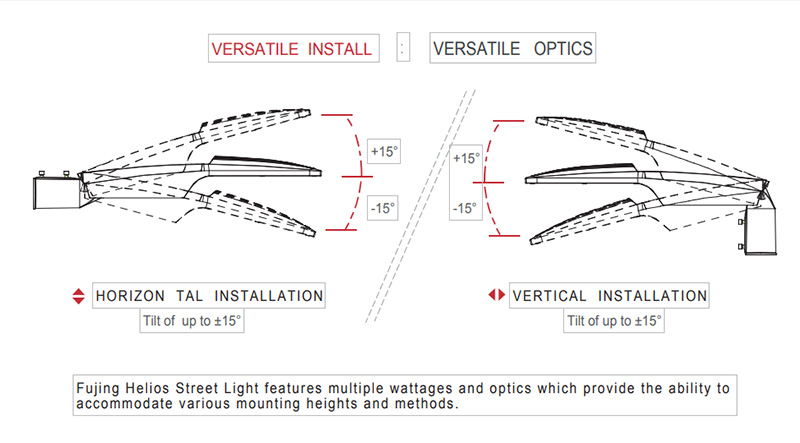 VERSATILE INSTALL : VERSATILE OPTICS

+15°

-15°

+15°

-15°

HORIZON TAL INSTALLATION

Tilt of up to ±15°

VERTICAL INSTALLATION

Tilt of up to ±15°

Fujing Helios Street Light features multiple wattages and optics which provide the ability to accommodate various mounting heights and methods.